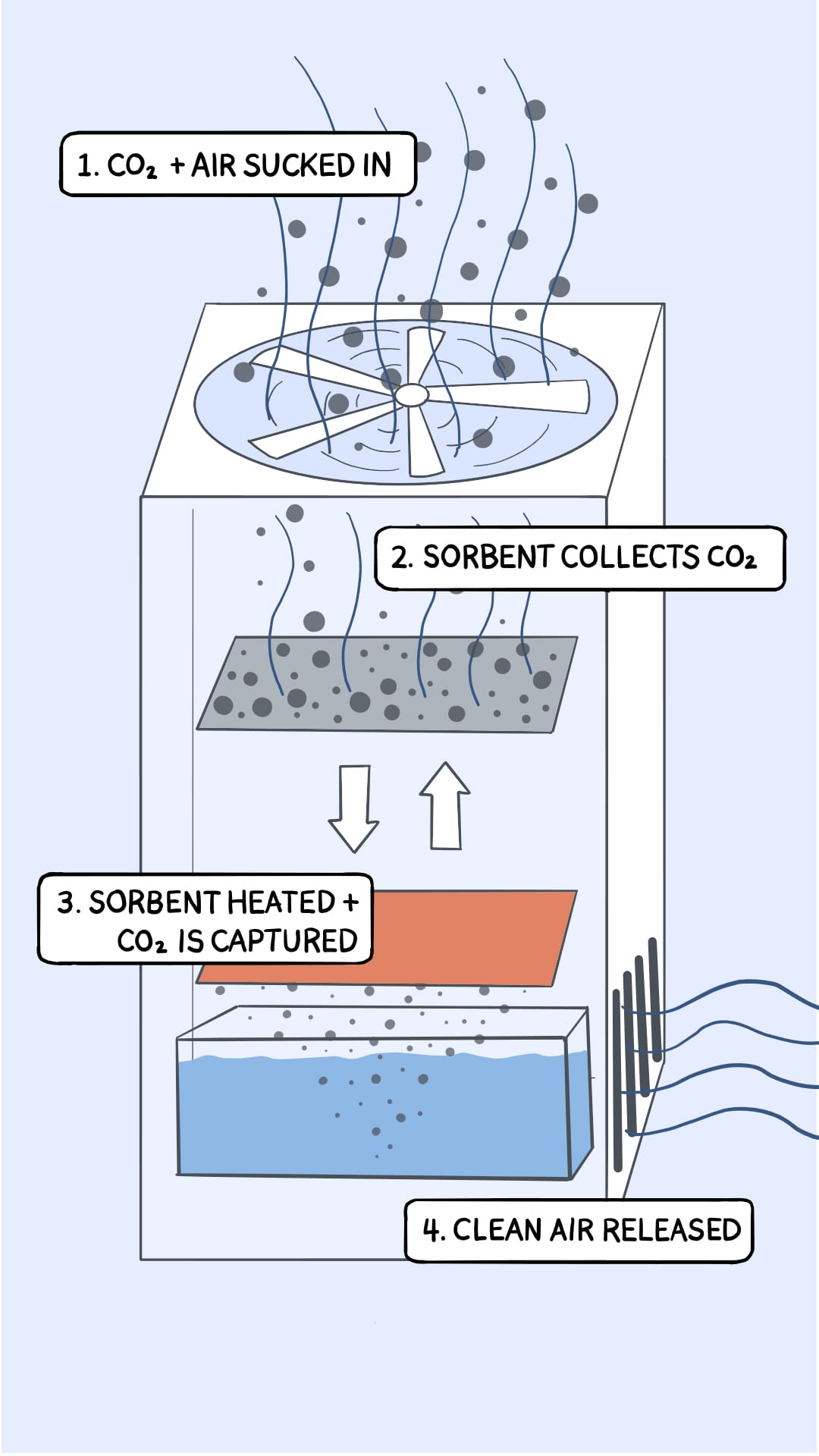 1. $CO_2$ + AIR SUCKED IN

2. SORBENT COLLECTS $CO_2$

3. SORBENT HEATED + $CO_2$ IS CAPTURED

4. CLEAN AIR RELEASED